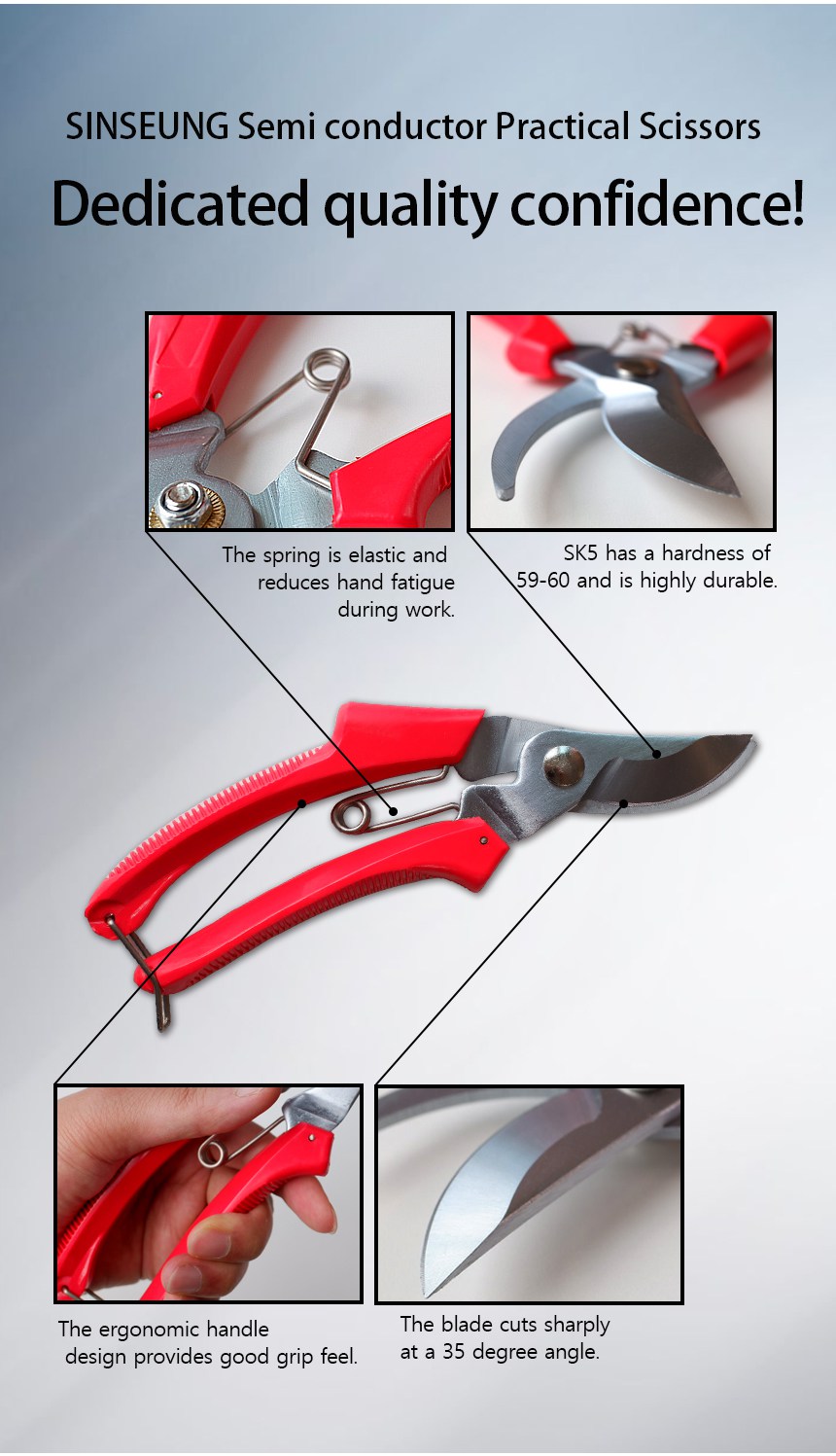 SINSEUNG Semi conductor Practical Scissors

Dedicated quality confidence!

The spring is elastic and reduces hand fatigue during work.

SK5 has a hardness of 59-60 and is highly durable.

The ergonomic handle design provides good grip feel.

The blade cuts sharply at a 35 degree angle.