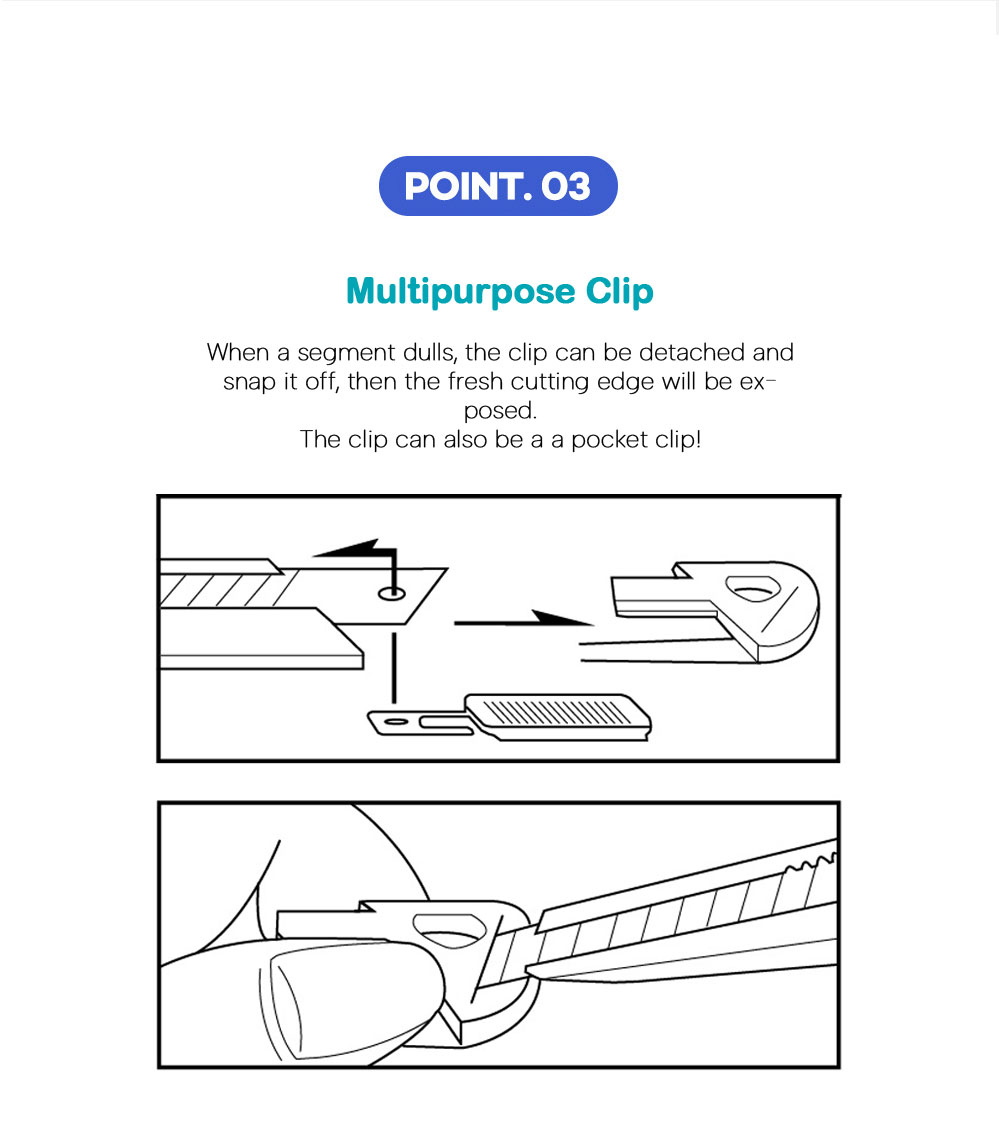 POINT. 03

Multipurpose Clip

When a segment dulls, the clip can be detached and snap it off, then the fresh cutting edge will be exposed.
The clip can also be a a pocket clip!